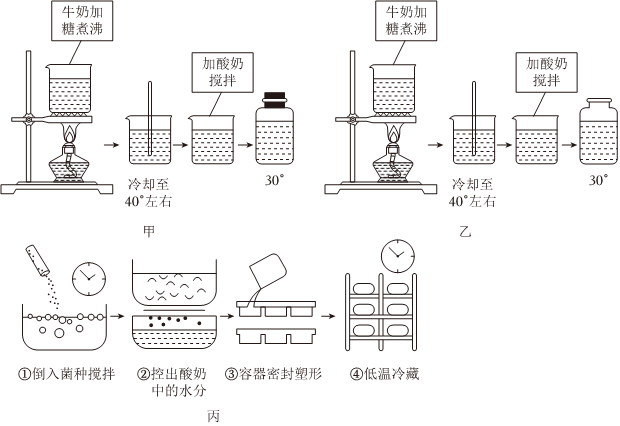 牛奶加糖煮沸

加酸奶搅拌

冷却至40°左右

30°

甲

牛奶加糖煮沸

加酸奶搅拌

冷却至40°左右

30°

乙

①倒入菌种搅拌

②控出酸奶中的水分

③容器密封塑形

④低温冷藏

丙