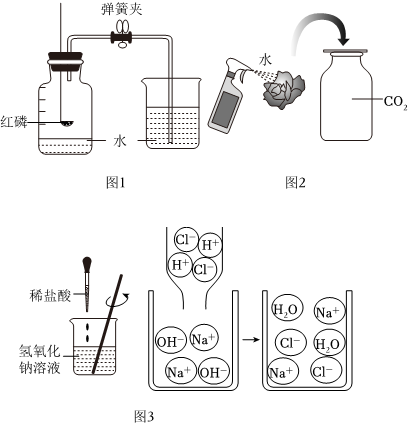 弹簧夹
红磷
水
图1

水
$CO_2$
图2

稀盐酸
氢氧化钠溶液
$Cl^-$ $H^+$
$H^+$ $Cl^-$
$OH^-$ $Na^+$
$Na^+$ $OH^-$
$H_2O$ $Na^+$
$Cl^-$ $H_2O$
$Na^+$ $Cl^-$
图3